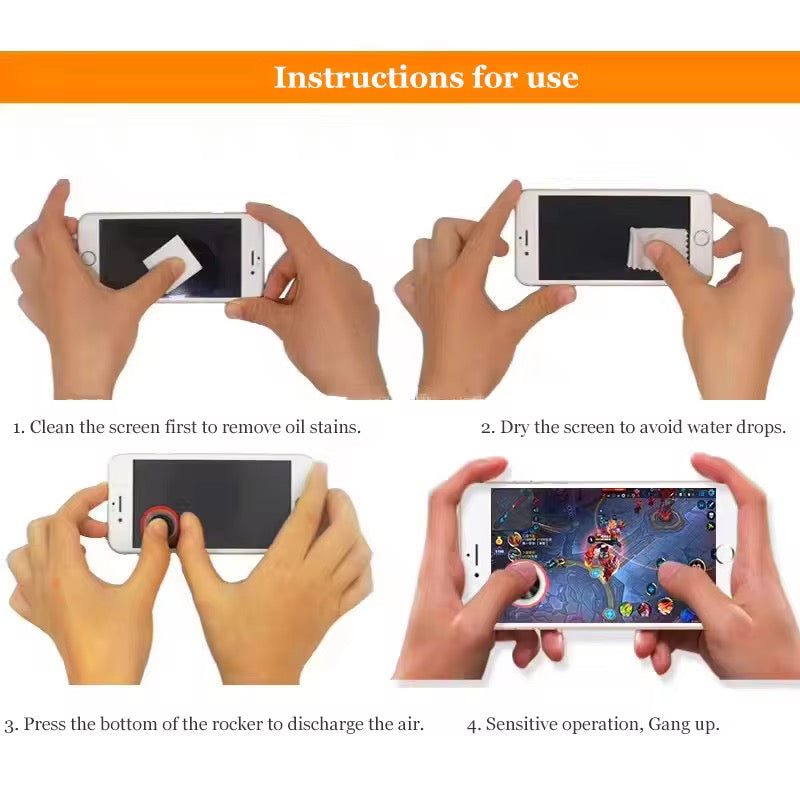 Instructions for use

1. Clean the screen first to remove oil stains.

2. Dry the screen to avoid water drops.

3. Press the bottom of the rocker to discharge the air.

4. Sensitive operation, Gang up.